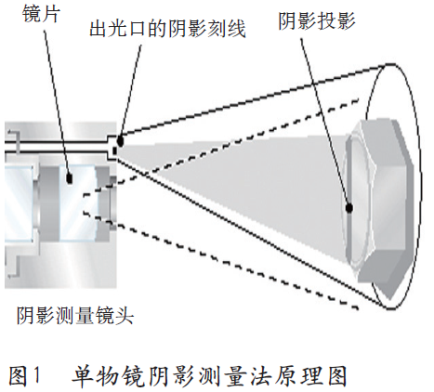 镜片

出光口的阴影刻线

阴影投影

阴影测量镜头

图1　单物镜阴影测量法原理图